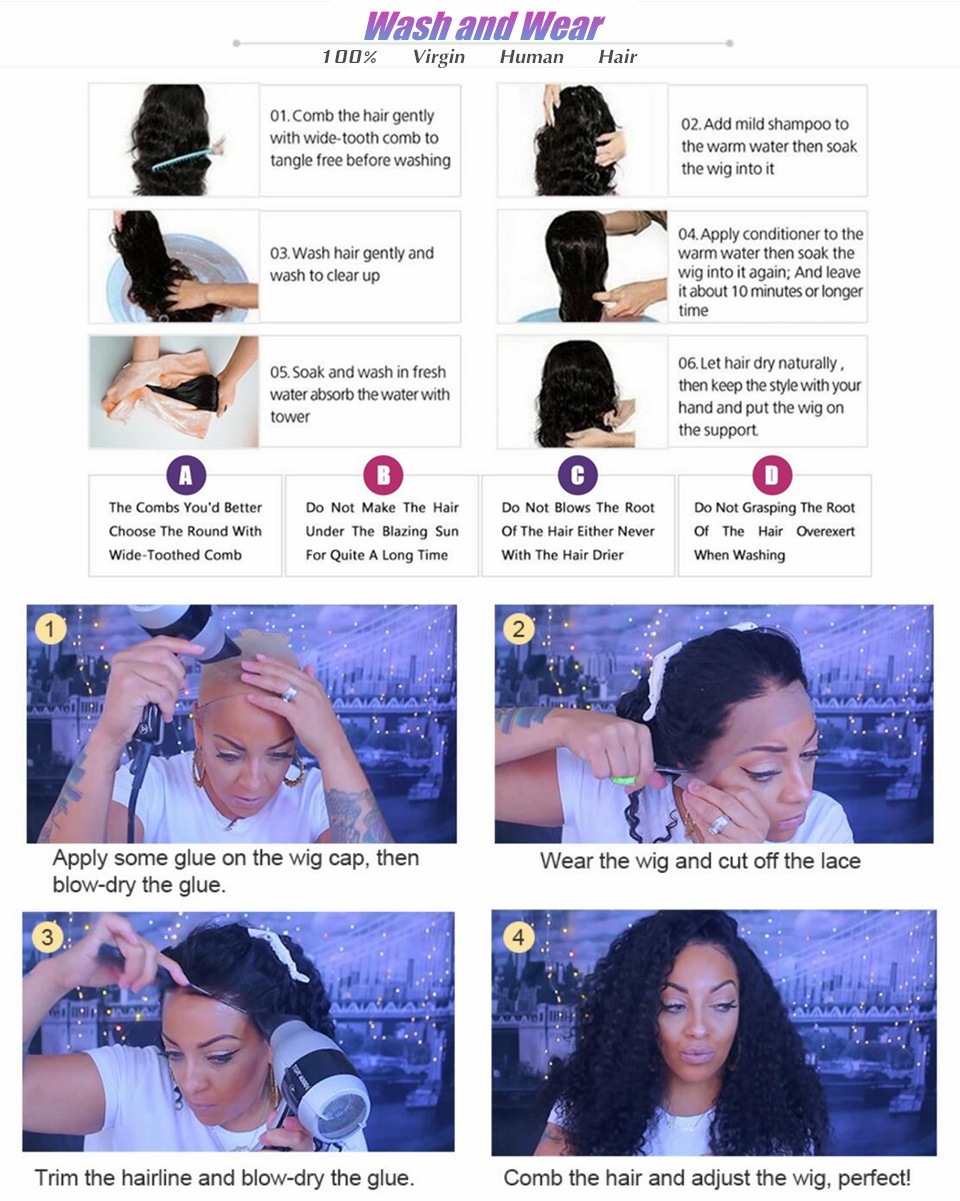 Wash and Wear

100% Virgin Human Hair

01. Comb the hair gently with wide-tooth comb to tangle free before washing

02. Add mild shampoo to the warm water then soak the wig into it

03. Wash hair gently and wash to clear up

04. Apply conditioner to the warm water then soak the wig into it again; And leave it about 10 minutes or longer time

05. Soak and wash in fresh water absorb the water with tower

06. Let hair dry naturally , then keep the style with your hand and put the wig on the support.

A
The Combs You'd Better Choose The Round With Wide-Toothed Comb

B
Do Not Make The Hair Under The Blazing Sun For Quite A Long Time

C
Do Not Blows The Root Of The Hair Either Never With The Hair Drier

D
Do Not Grasping The Root Of The Hair Overexert When Washing

1
Apply some glue on the wig cap, then blow-dry the glue.

2
Wear the wig and cut off the lace

3
Trim the hairline and blow-dry the glue.

4
Comb the hair and adjust the wig, perfect!